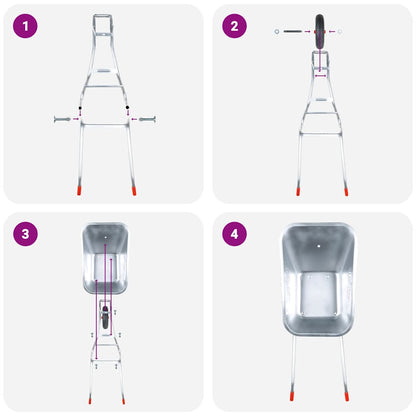 1

2

3

4